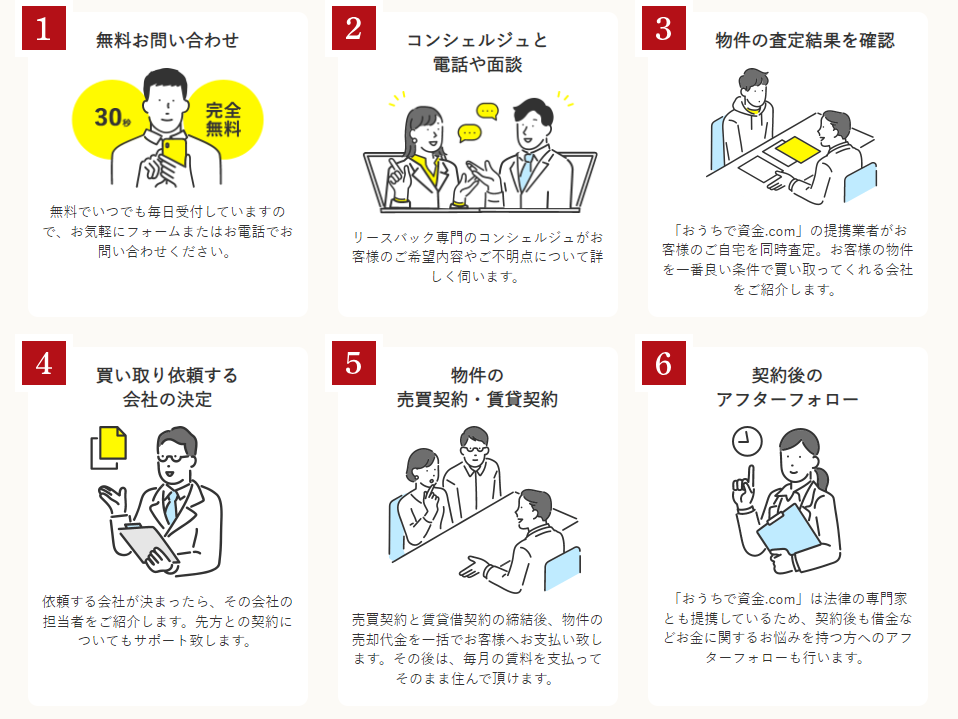 1

無料お問い合わせ

30秒

完全無料

無料でいつでも毎日受付していますので、お気軽にフォームまたはお電話でお問い合わせください。

2

コンシェルジュと電話や面談

リースバック専門のコンシェルジュがお客様のご希望内容やご不明点について詳しく伺います。

3

物件の査定結果を確認

「おうちで資金.com」の提携業者がお客様のご自宅を同時査定。お客様の物件を一番良い条件で買い取ってくれる会社をご紹介します。

4

買い取り依頼する会社の決定

依頼する会社が決まったら、その会社の担当者をご紹介します。先方との契約についてもサポート致します。

5

物件の売買契約・賃貸契約

売買契約と賃貸借契約の締結後、物件の売却代金を一括でお客様へお支払い致します。その後は、毎月の賃料を支払ってそのまま住んで頂けます。

6

契約後のアフターフォロー

「おうちで資金.com」は法律の専門家とも提携しているため、契約後も借金などお金に関するお悩みを持つ方へのアフターフォローも行います。